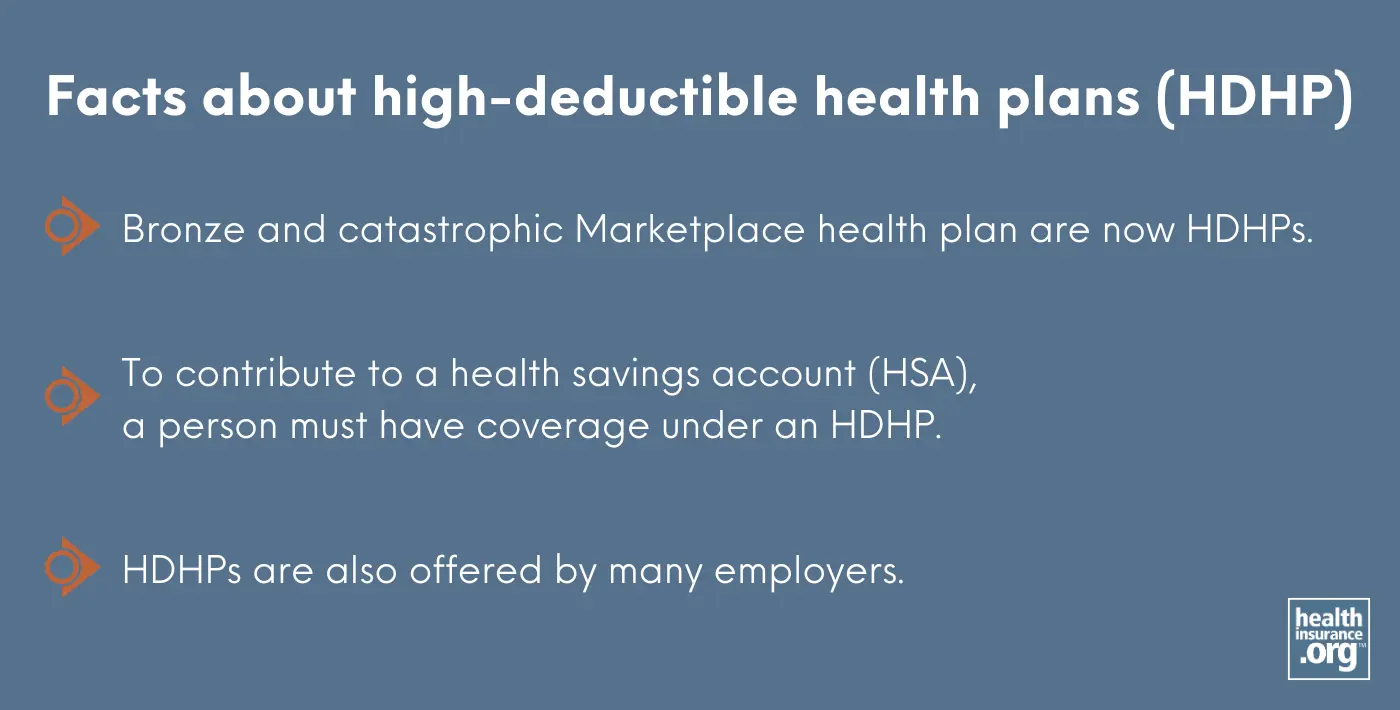 Facts about high-deductible health plans (HDHP)

Bronze and catastrophic Marketplace health plan are now HDHPs.

To contribute to a health savings account (HSA), a person must have coverage under an HDHP.

HDHPs are also offered by many employers.

health insurance .org™